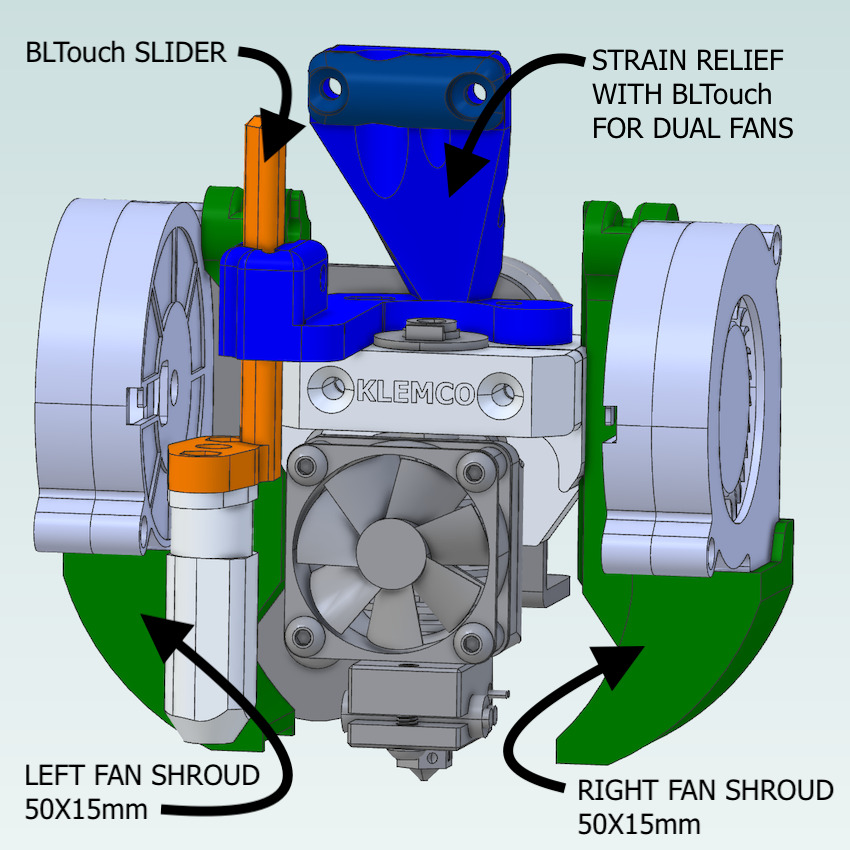 BLTouch SLIDER

STRAIN RELIEF WITH BLTouch FOR DUAL FANS

KLEMCO

LEFT FAN SHROUD 50X15mm

RIGHT FAN SHROUD 50X15mm